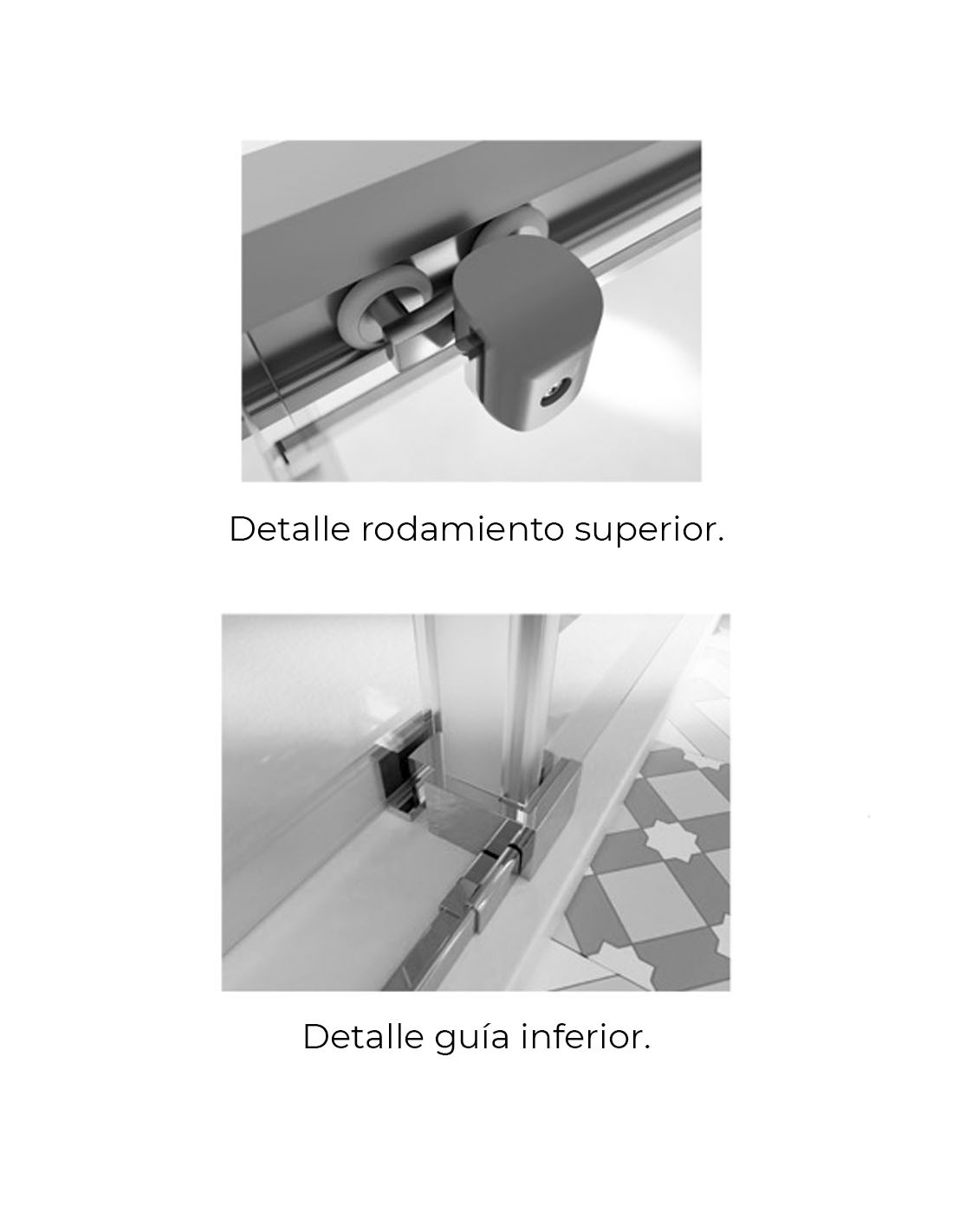 Detalle rodamiento superior.

Detalle guía inferior.