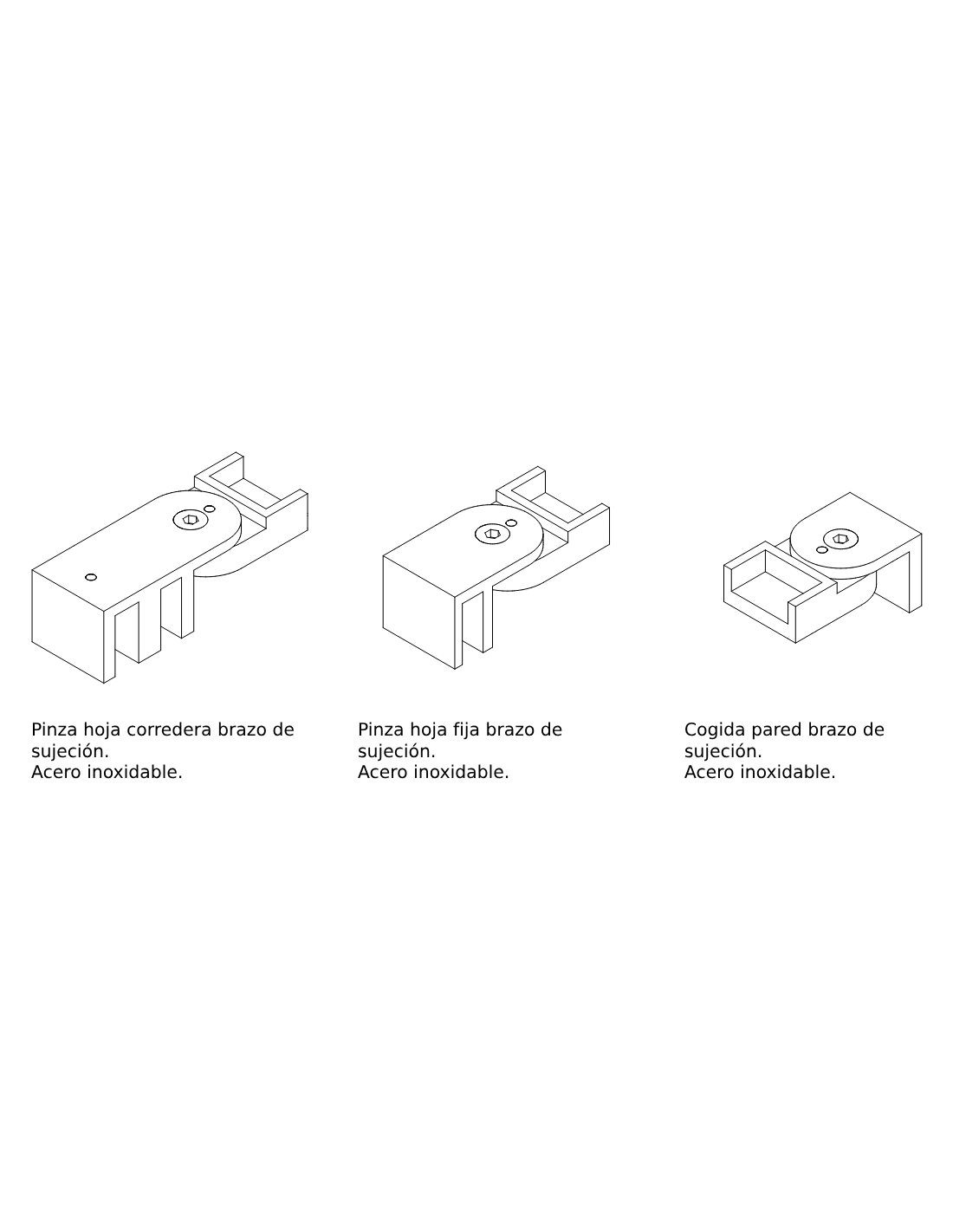 Pinza hoja corredera brazo de sujeción.
Acero inoxidable.

Pinza hoja fija brazo de sujeción.
Acero inoxidable.

Cogida pared brazo de sujeción.
Acero inoxidable.