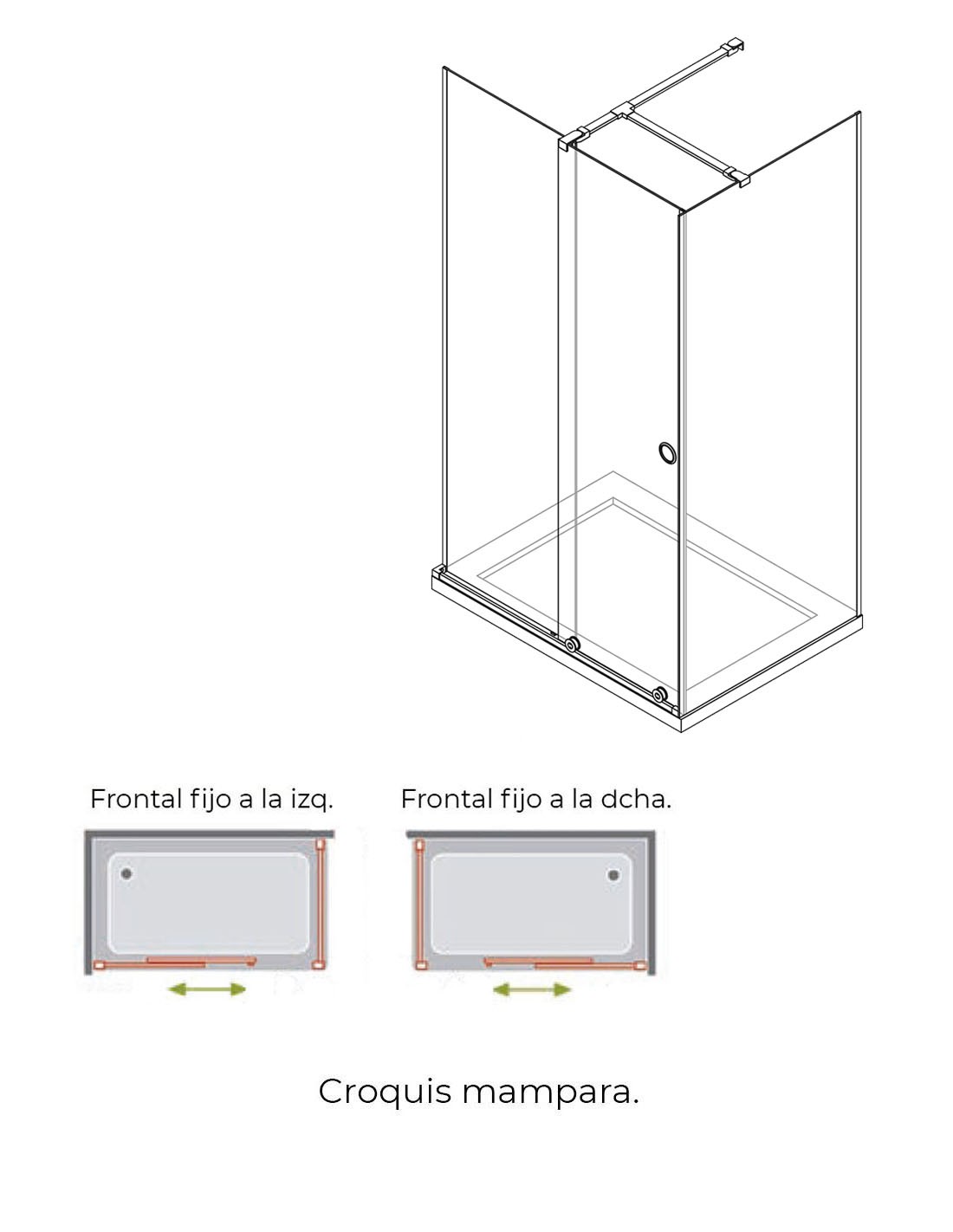 Frontal fijo a la izq.

Frontal fijo a la dcha.

Croquis mampara.