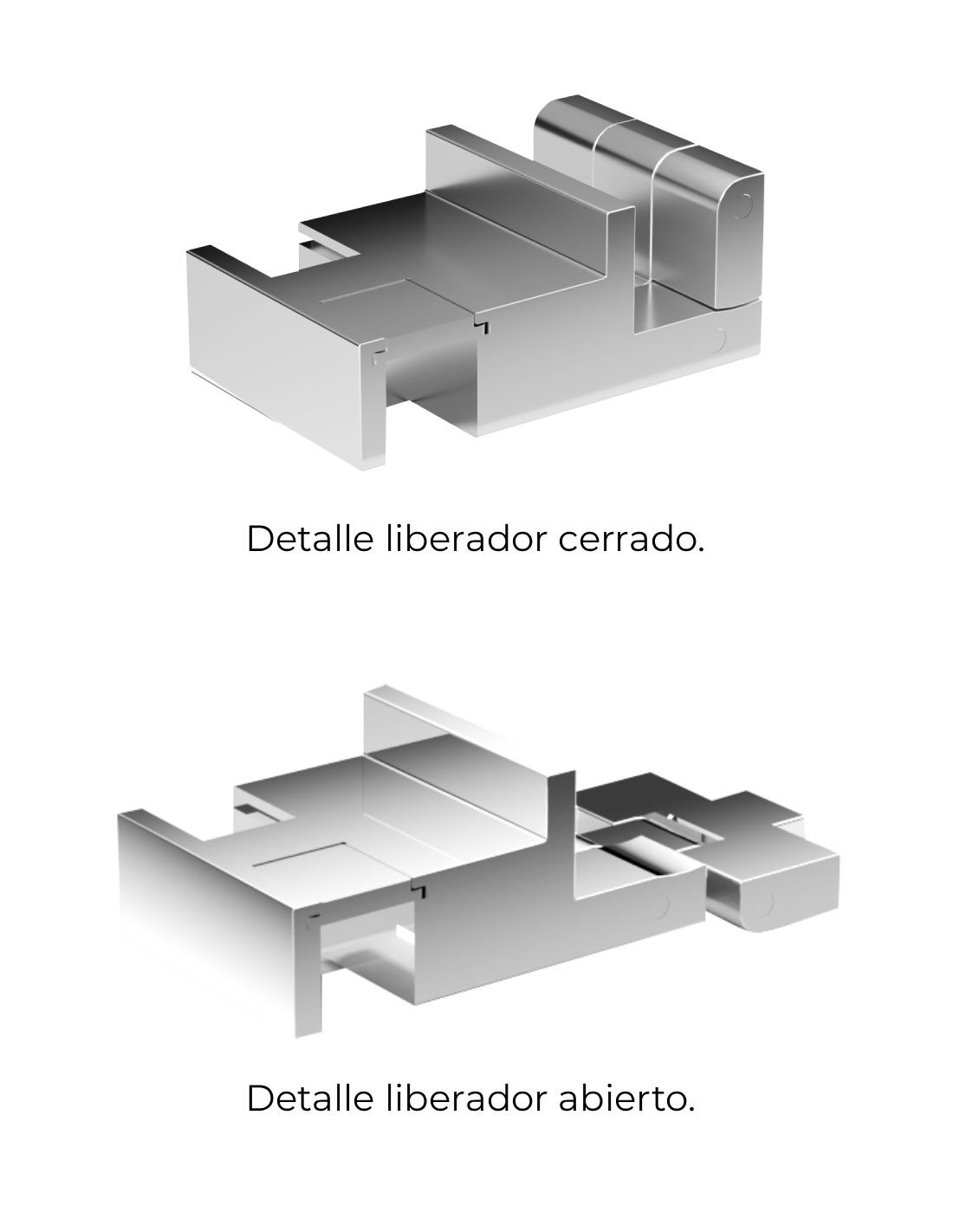 Detalle liberador cerrado.

Detalle liberador abierto.