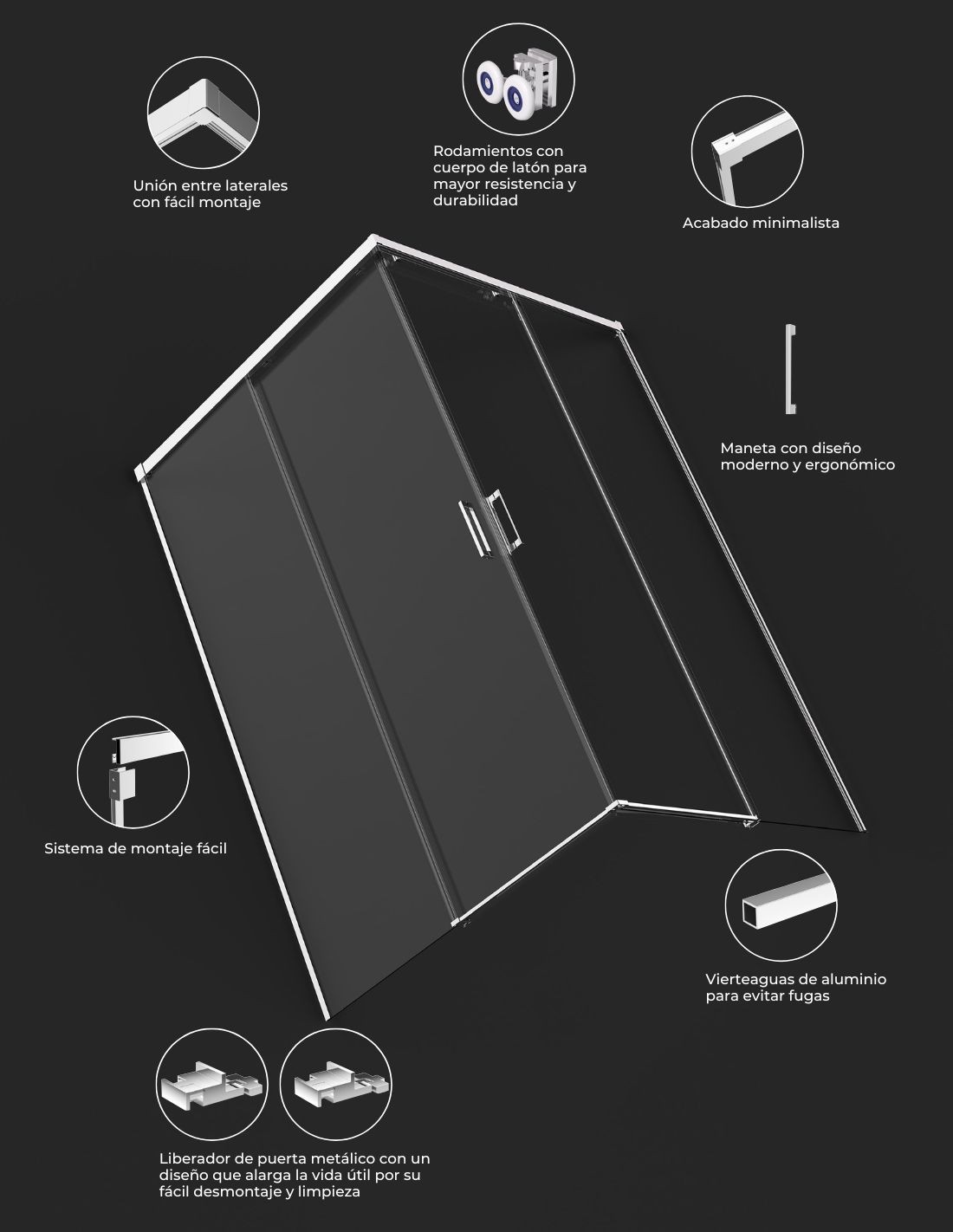 Unión entre laterales con fácil montaje

Rodamientos con cuerpo de latón para mayor resistencia y durabilidad

Acabado minimalista

Maneta con diseño moderno y ergonómico

Sistema de montaje fácil

Vierteaguas de aluminio para evitar fugas

Liberador de puerta metálico con un diseño que alarga la vida útil por su fácil desmontaje y limpieza