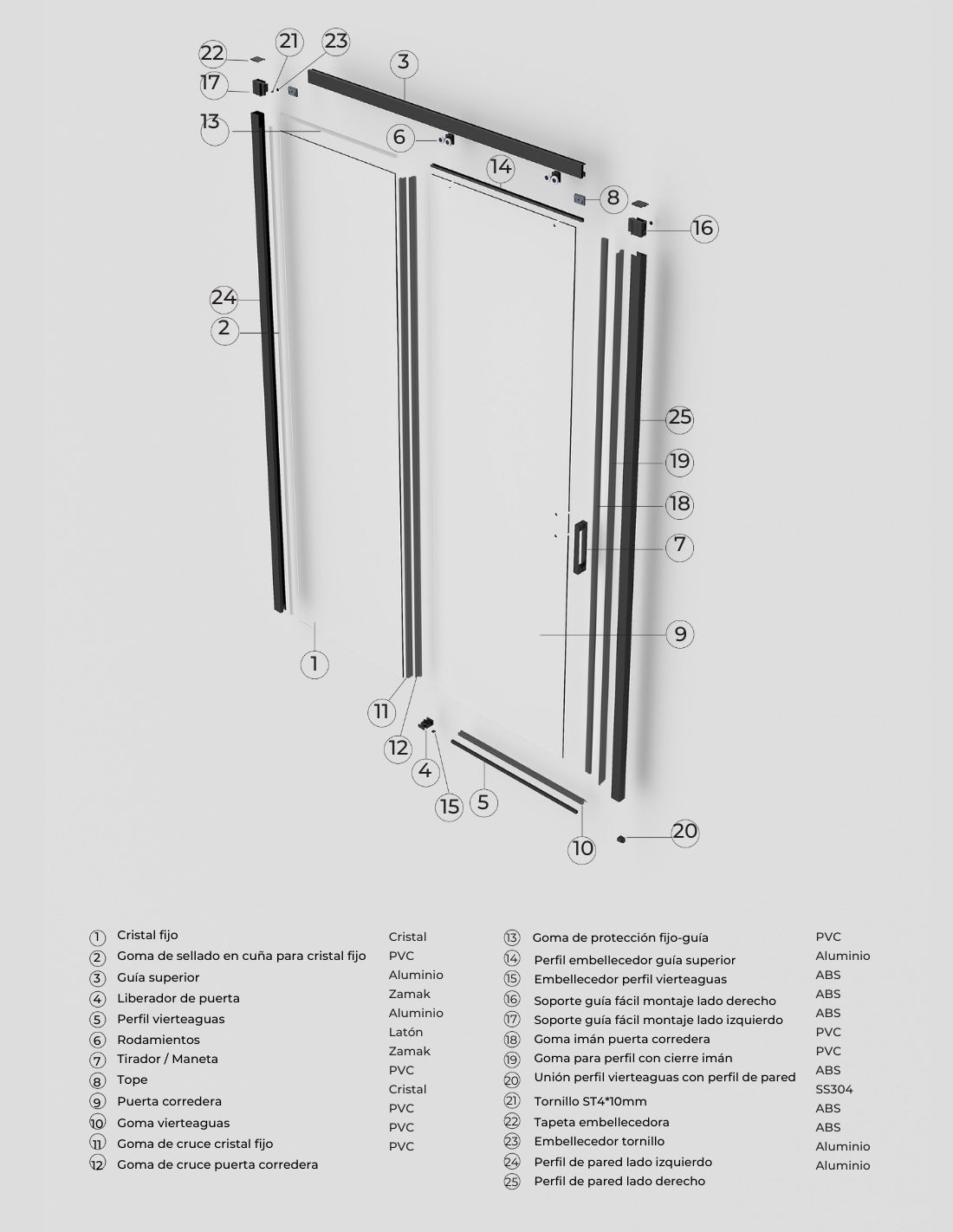 22
21
23
3
17
13
6
14
8
16
24
2
25
19
18
7
9
1
11
12
4
15
5
10
20

| | | |
|---|---|---|
| 1 | Cristal fijo | Cristal |
| 2 | Goma de sellado en cuña para cristal fijo | PVC |
| 3 | Guía superior | Aluminio |
| 4 | Liberador de puerta | Zamak |
| 5 | Perfil vierteaguas | Aluminio |
| 6 | Rodamientos | Latón |
| 7 | Tirador / Maneta | Zamak |
| 8 | Tope | PVC |
| 9 | Puerta corredera | Cristal |
| 10 | Goma vierteaguas | PVC |
| 11 | Goma de cruce cristal fijo | PVC |
| 12 | Goma de cruce puerta corredera | PVC |

| | | |
|---|---|---|
| 13 | Goma de protección fijo-guía | PVC |
| 14 | Perfil embellecedor guía superior | Aluminio |
| 15 | Embellecedor perfil vierteaguas | ABS |
| 16 | Soporte guía fácil montaje lado derecho | ABS |
| 17 | Soporte guía fácil montaje lado izquierdo | ABS |
| 18 | Goma imán puerta corredera | PVC |
| 19 | Goma para perfil con cierre imán | PVC |
| 20 | Unión perfil vierteaguas con perfil de pared | ABS |
| 21 | Tornillo ST4*10mm | SS304 |
| 22 | Tapeta embellecedora | ABS |
| 23 | Embellecedor tornillo | ABS |
| 24 | Perfil de pared lado izquierdo | Aluminio |
| 25 | Perfil de pared lado derecho | Aluminio |