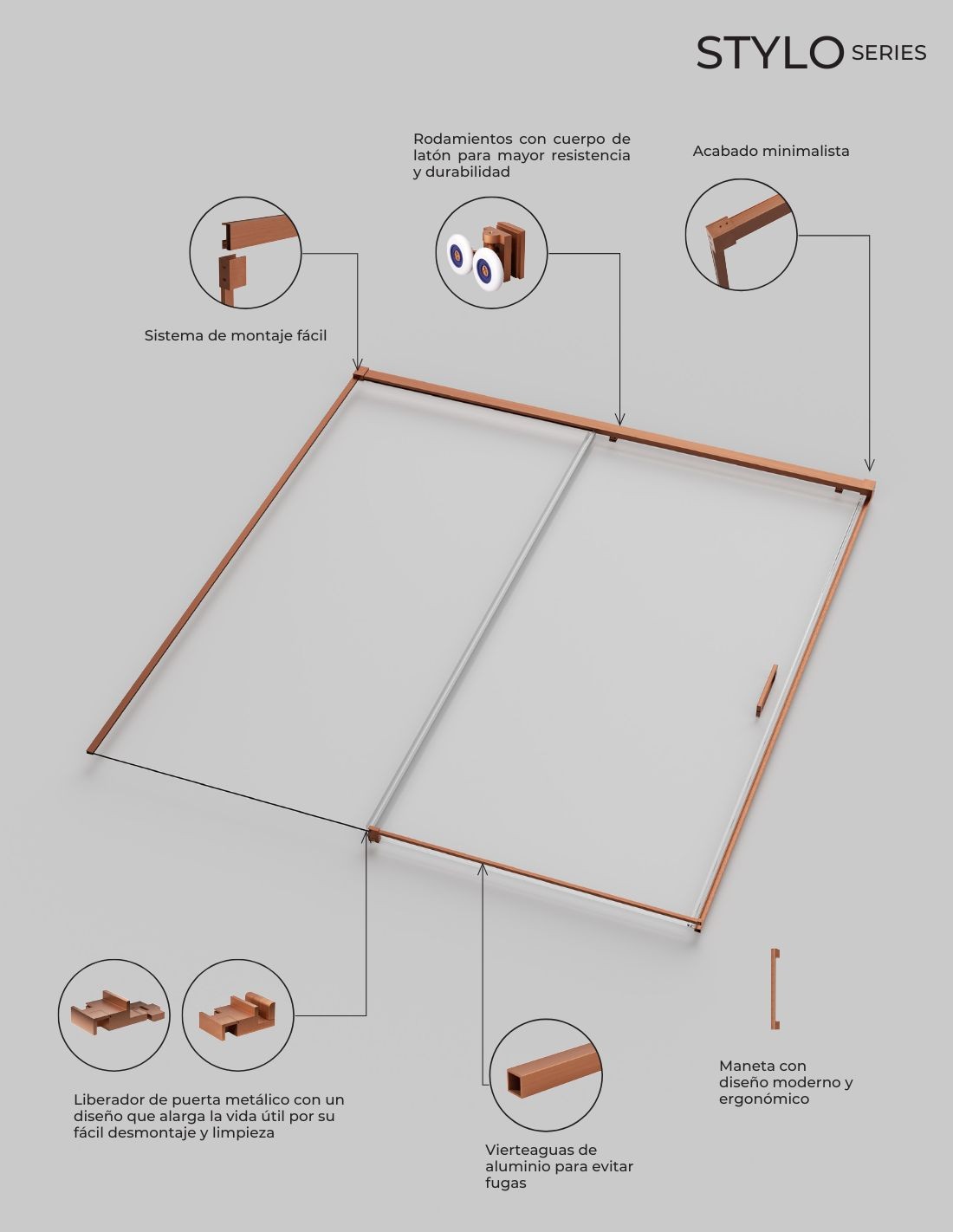 STYLO SERIES

Rodamientos con cuerpo de latón para mayor resistencia y durabilidad

Acabado minimalista

Sistema de montaje fácil

Liberador de puerta metálico con un diseño que alarga la vida útil por su fácil desmontaje y limpieza

Vierteaguas de aluminio para evitar fugas

Maneta con diseño moderno y ergonómico