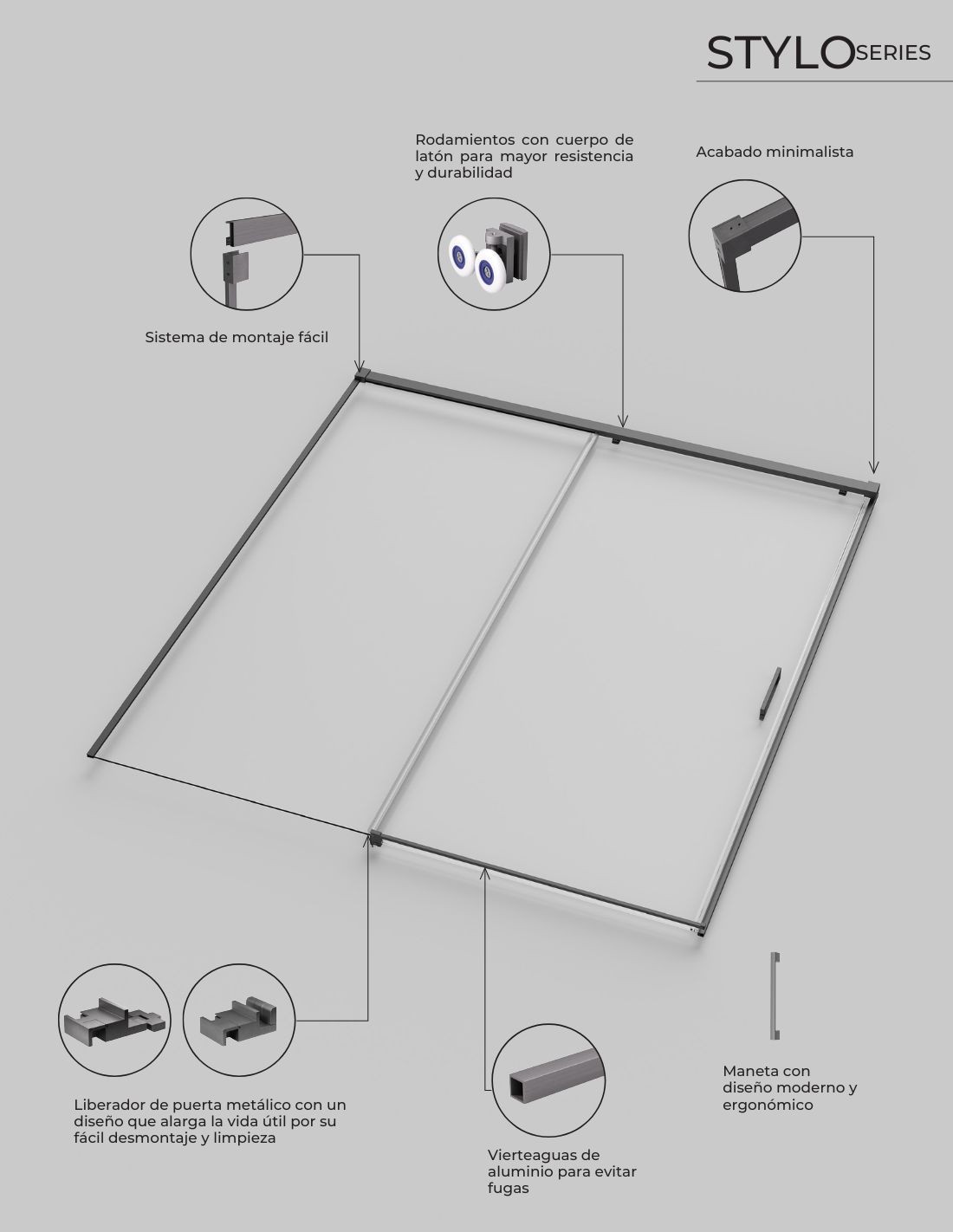 STYLO SERIES

Rodamientos con cuerpo de latón para mayor resistencia y durabilidad

Acabado minimalista

Sistema de montaje fácil

Liberador de puerta metálico con un diseño que alarga la vida útil por su fácil desmontaje y limpieza

Vierteaguas de aluminio para evitar fugas

Maneta con diseño moderno y ergonómico