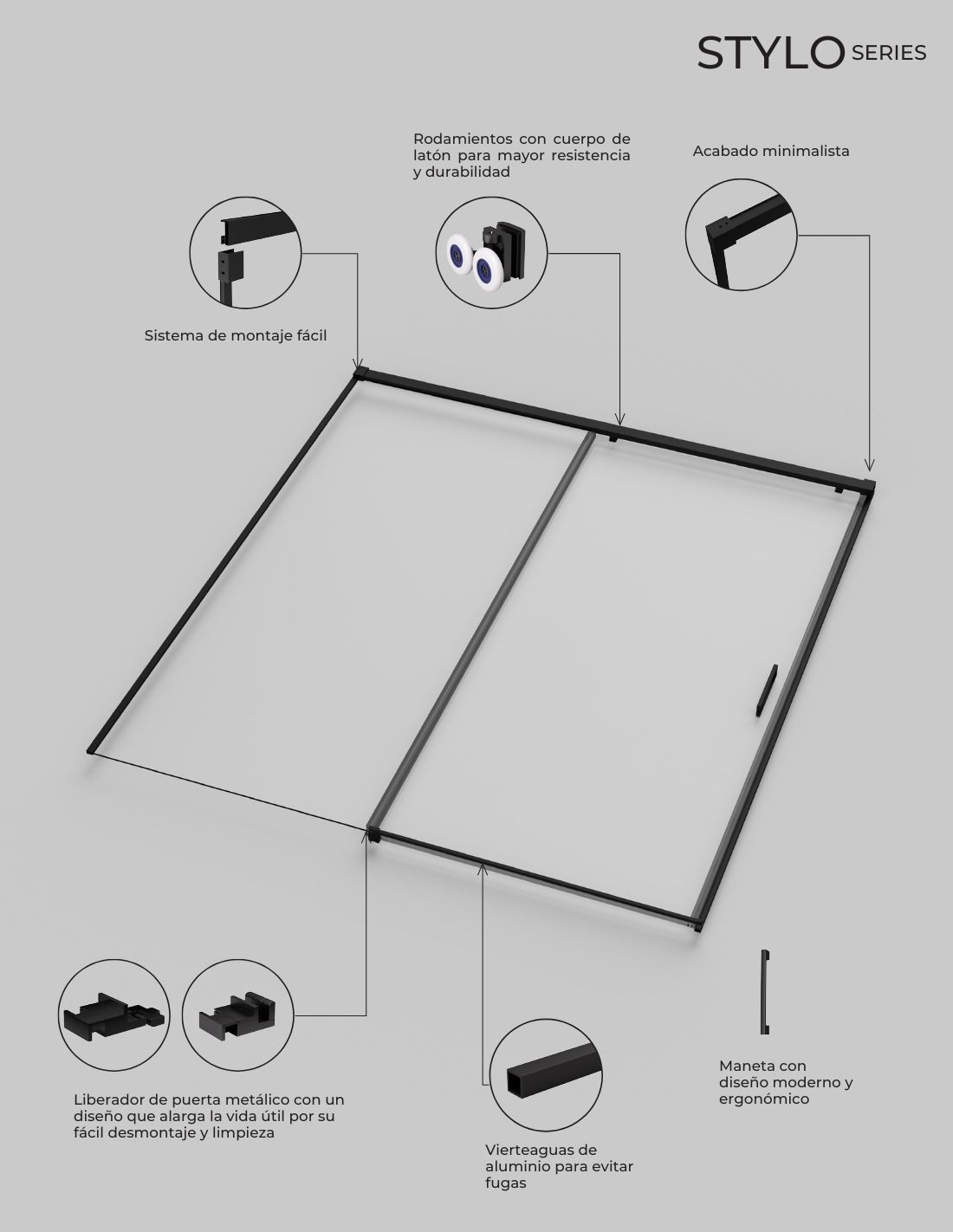 STYLO SERIES

Rodamientos con cuerpo de latón para mayor resistencia y durabilidad

Acabado minimalista

Sistema de montaje fácil

Liberador de puerta metálico con un diseño que alarga la vida útil por su fácil desmontaje y limpieza

Vierteaguas de aluminio para evitar fugas

Maneta con diseño moderno y ergonómico