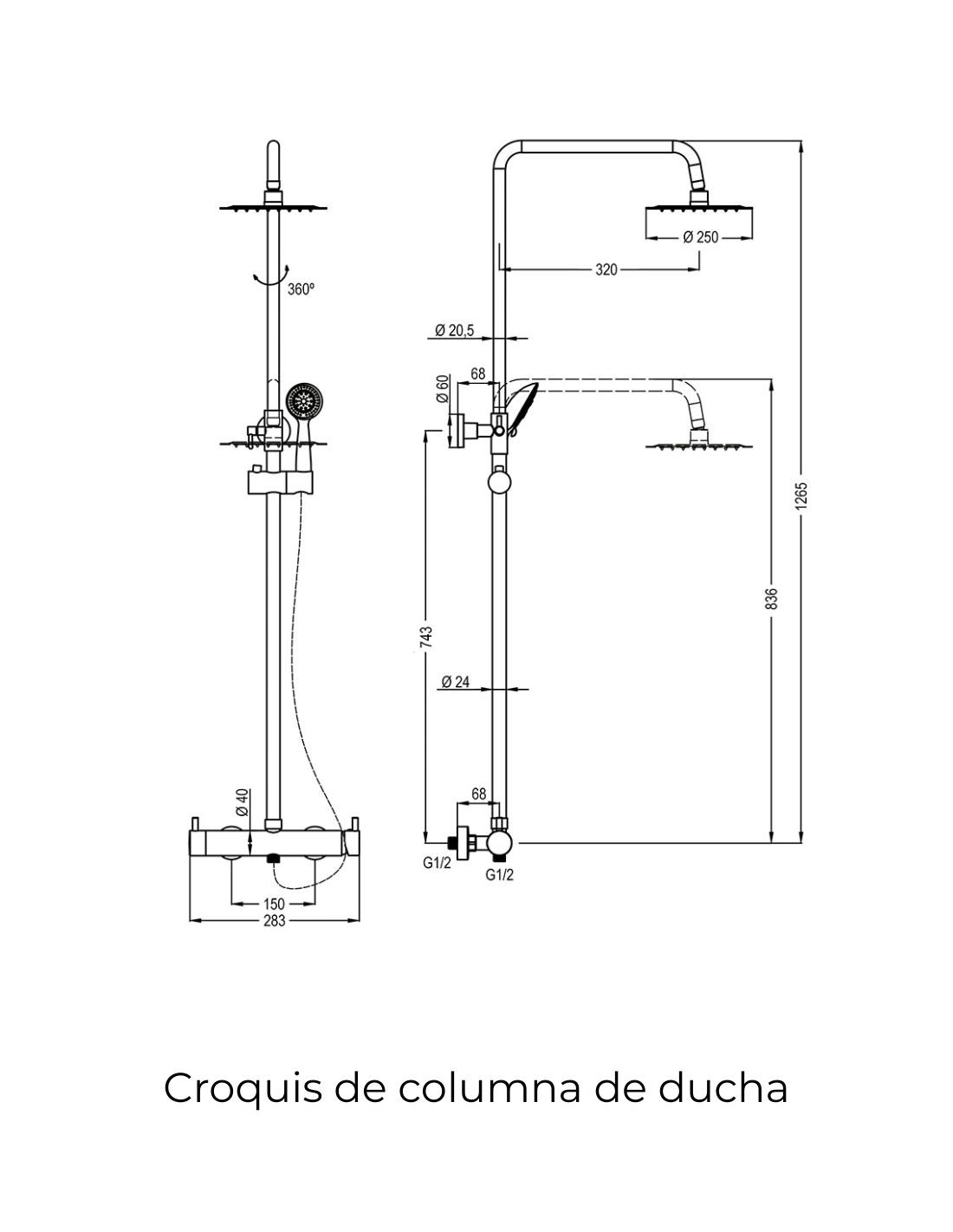 360º

Ø 40

150

283

Ø 250

320

Ø 20,5

68

Ø 60

743

Ø 24

68

G1/2

G1/2

836

1265

Croquis de columna de ducha