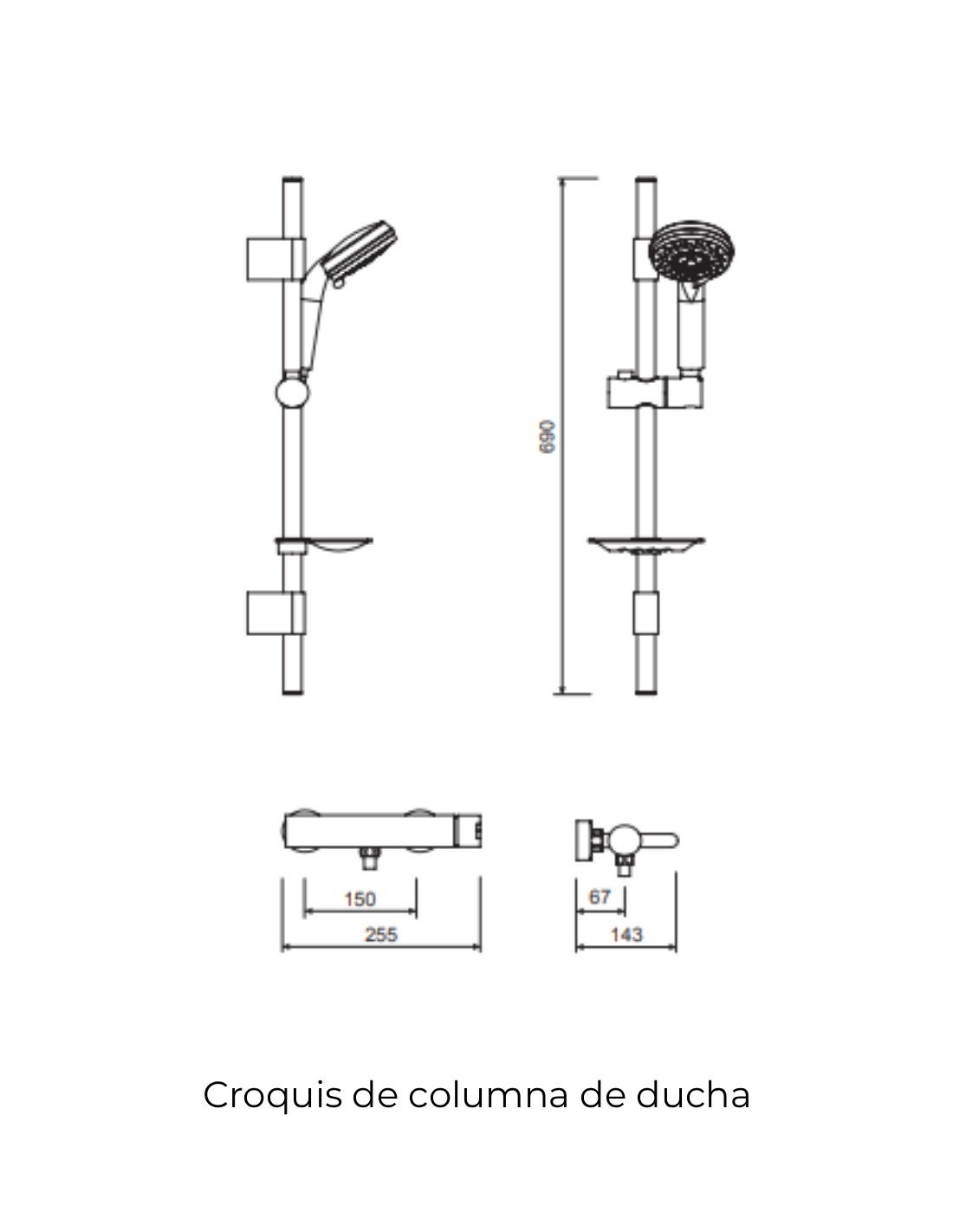 690

150
255

67
143

Croquis de columna de ducha