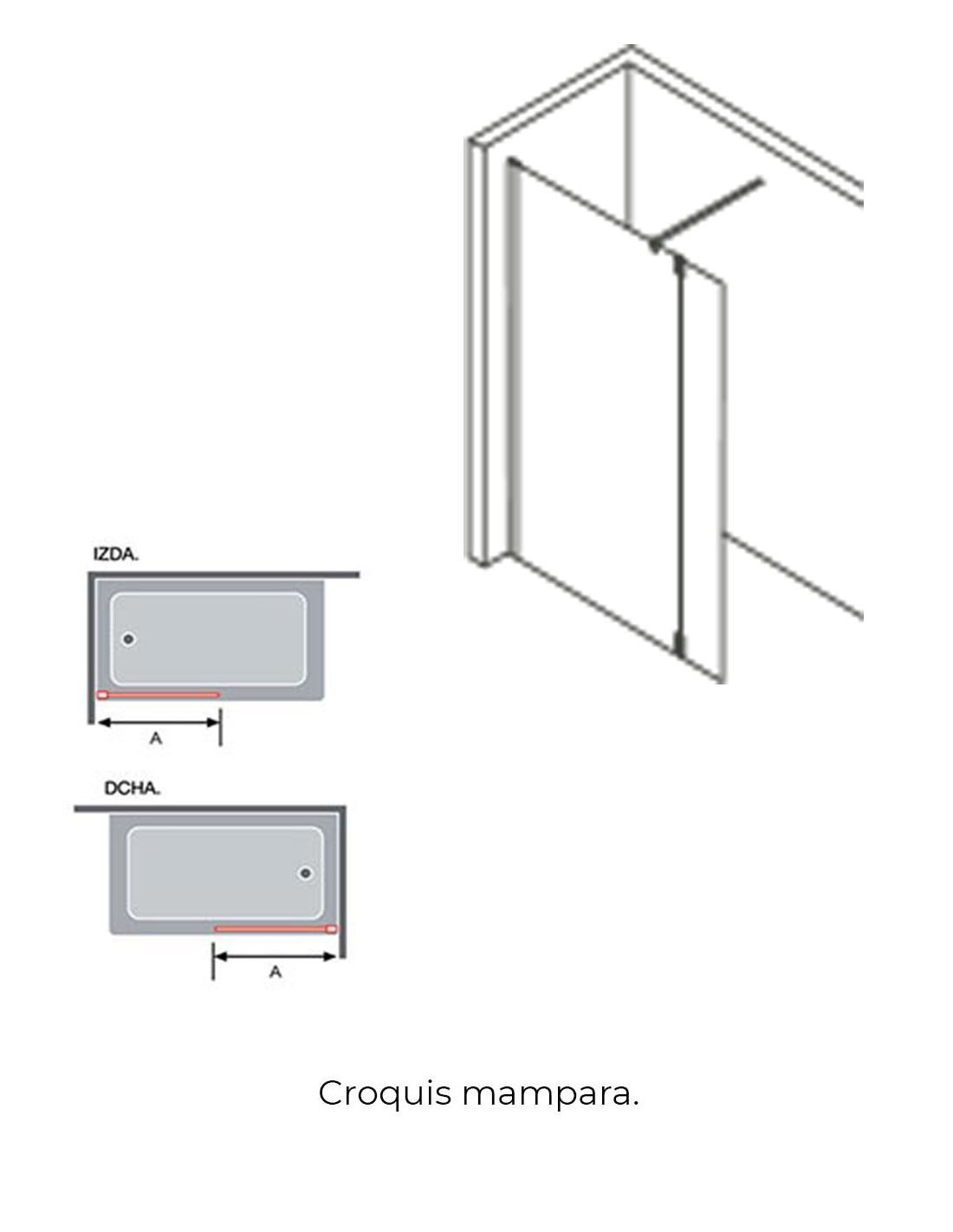 IZDA.

A

DCHA.

A

Croquis mampara.