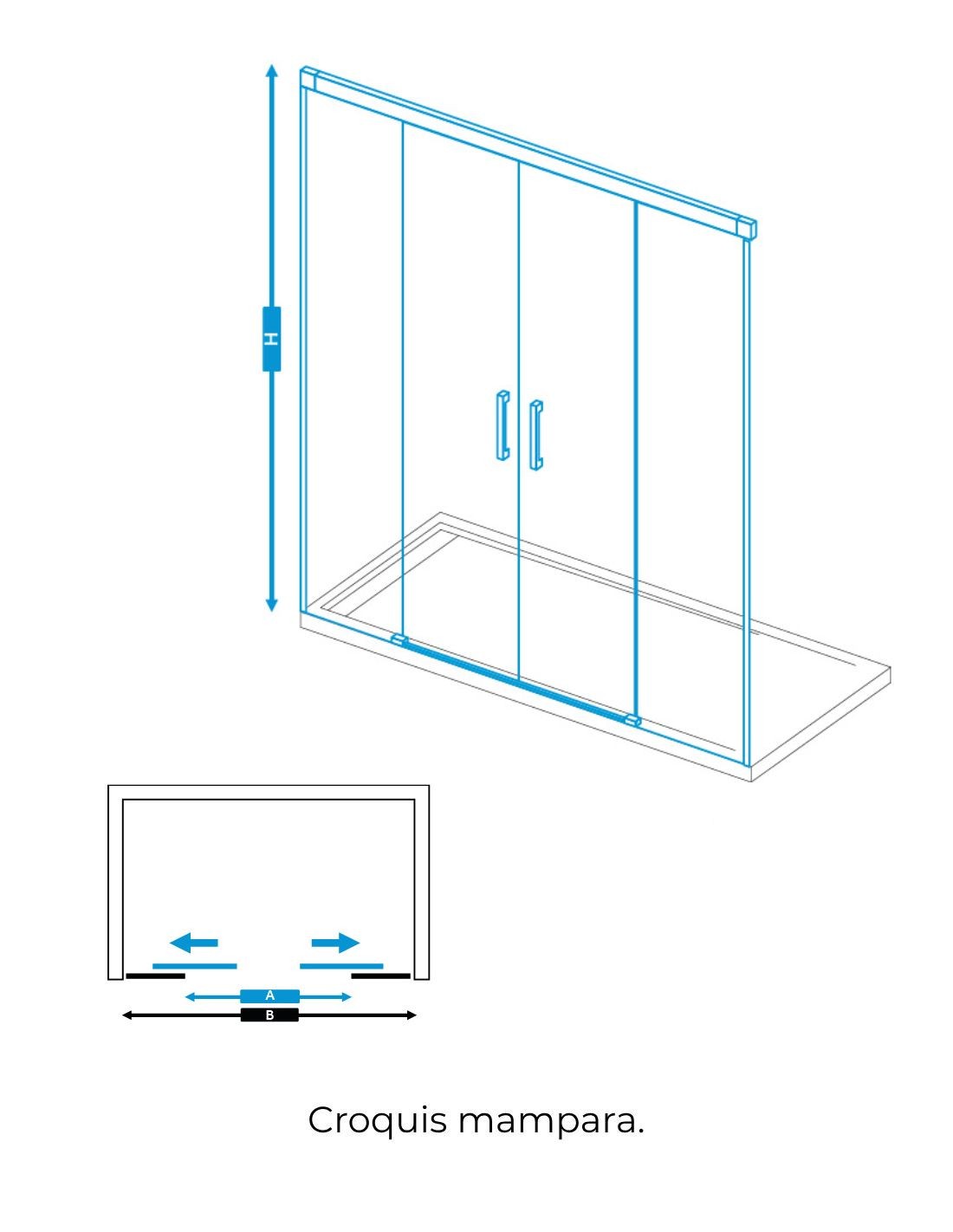 H

A
B

Croquis mampara.