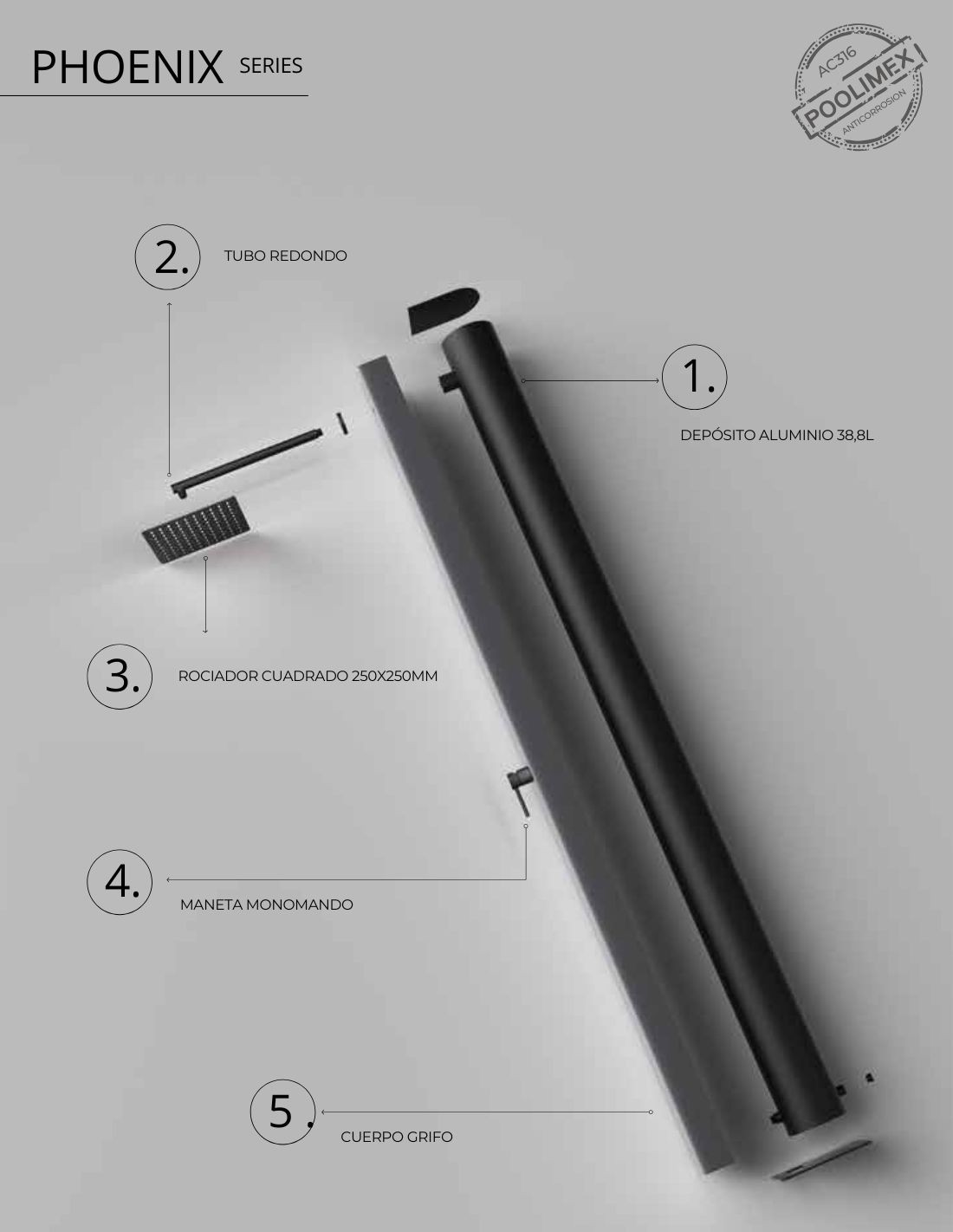 PHOENIX SERIES

AC316
POOLIMEX
ANTICORROSION

2. TUBO REDONDO

1. DEPÓSITO ALUMINIO 38,8L

3. ROCIADOR CUADRADO 250X250MM

4. MANETA MONOMANDO

5. CUERPO GRIFO