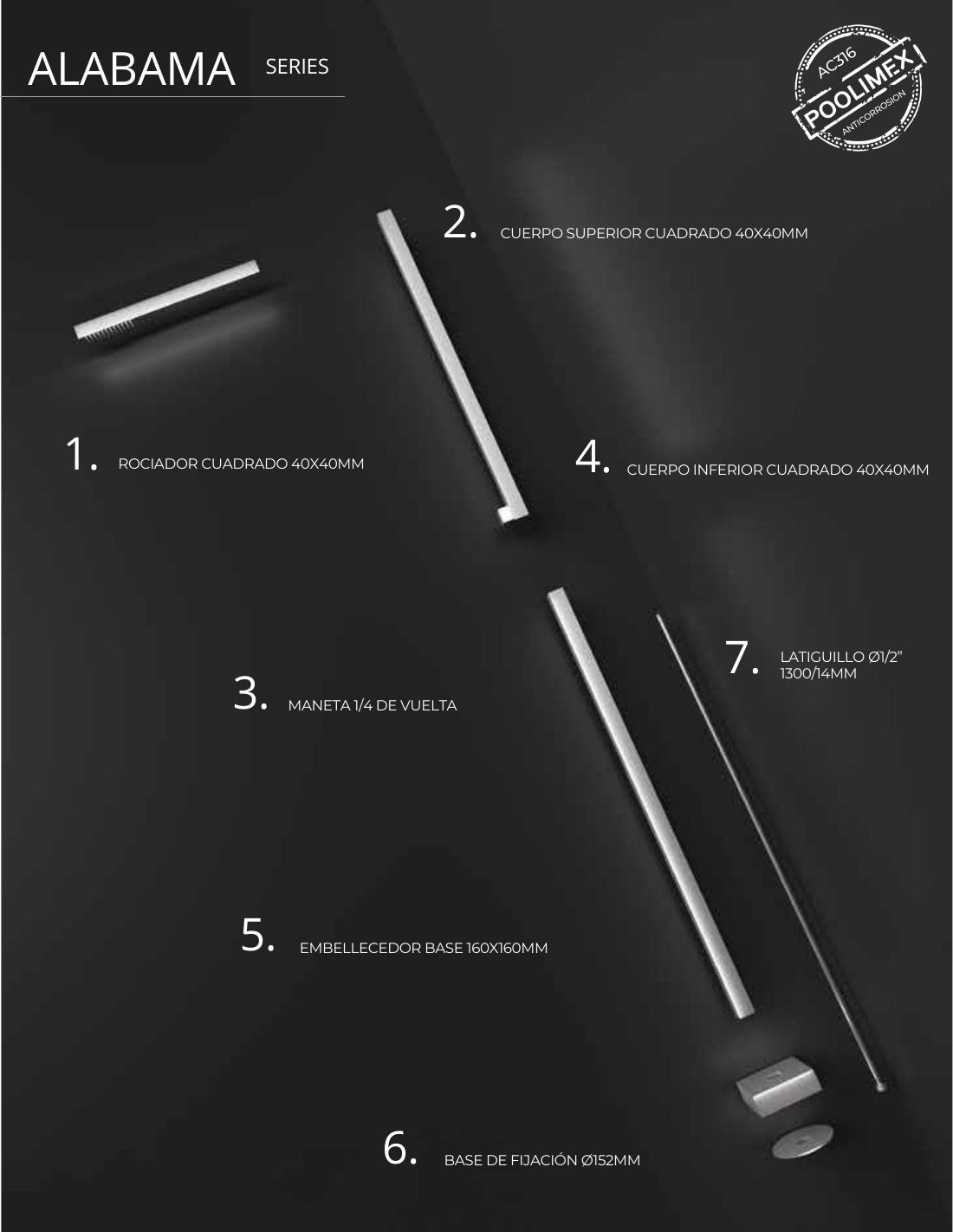 ALABAMA SERIES

AC316
POOLIMEX
ANTICORROSION

2. CUERPO SUPERIOR CUADRADO 40X40MM

1. ROCIADOR CUADRADO 40X40MM

4. CUERPO INFERIOR CUADRADO 40X40MM

7. LATIGUILLO Ø1/2" 1300/14MM

3. MANETA 1/4 DE VUELTA

5. EMBELLECEDOR BASE 160X160MM

6. BASE DE FIJACIÓN Ø152MM