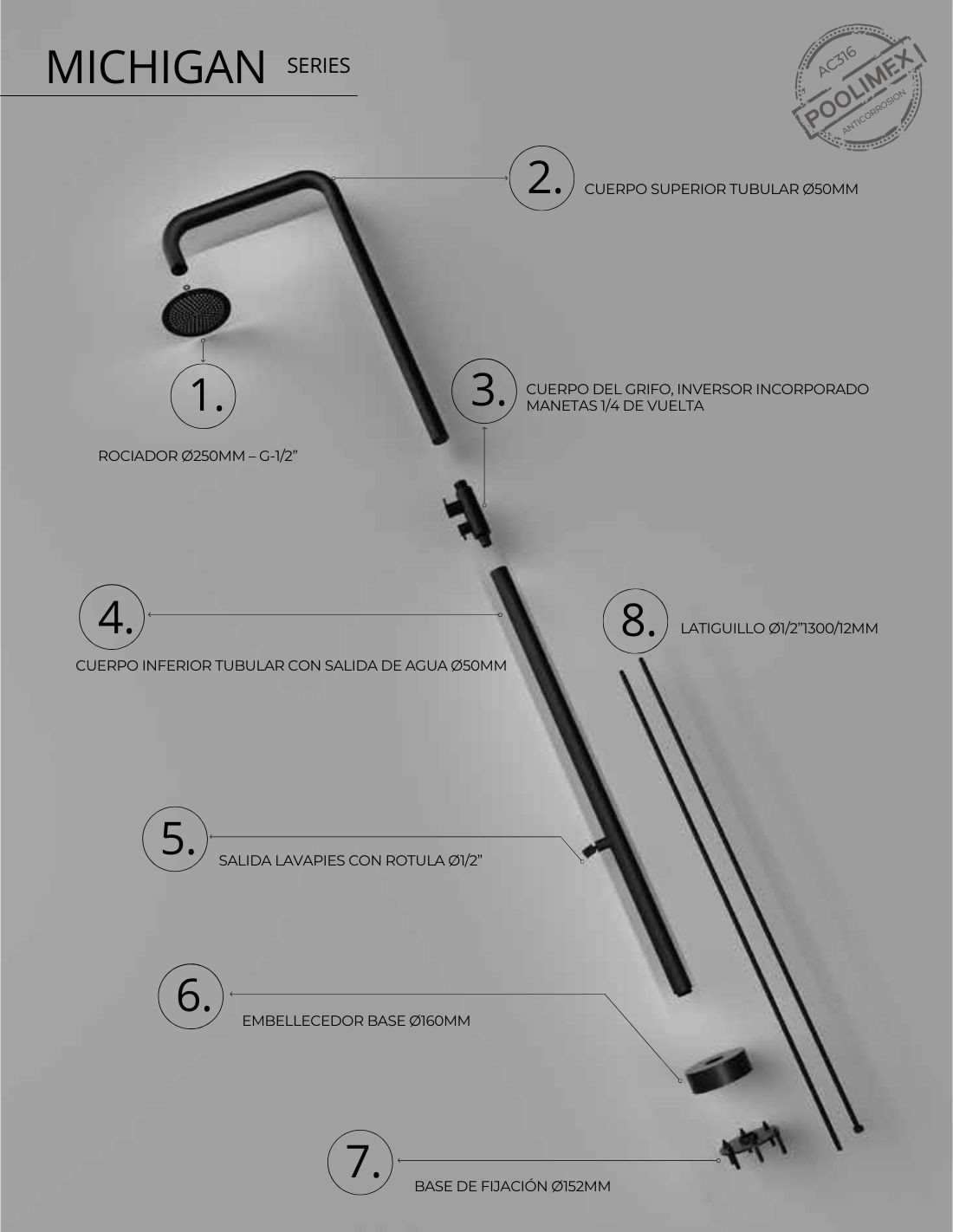 MICHIGAN SERIES

AC316
POOLIMEX
ANTICORROSION

2. CUERPO SUPERIOR TUBULAR Ø50MM

1.

ROCIADOR Ø250MM – G-1/2”

3. CUERPO DEL GRIFO, INVERSOR INCORPORADO MANETAS 1/4 DE VUELTA

4.

CUERPO INFERIOR TUBULAR CON SALIDA DE AGUA Ø50MM

8. LATIGUILLO Ø1/2”1300/12MM

5.

SALIDA LAVAPIES CON ROTULA Ø1/2”

6.

EMBELLECEDOR BASE Ø160MM

7.

BASE DE FIJACIÓN Ø152MM