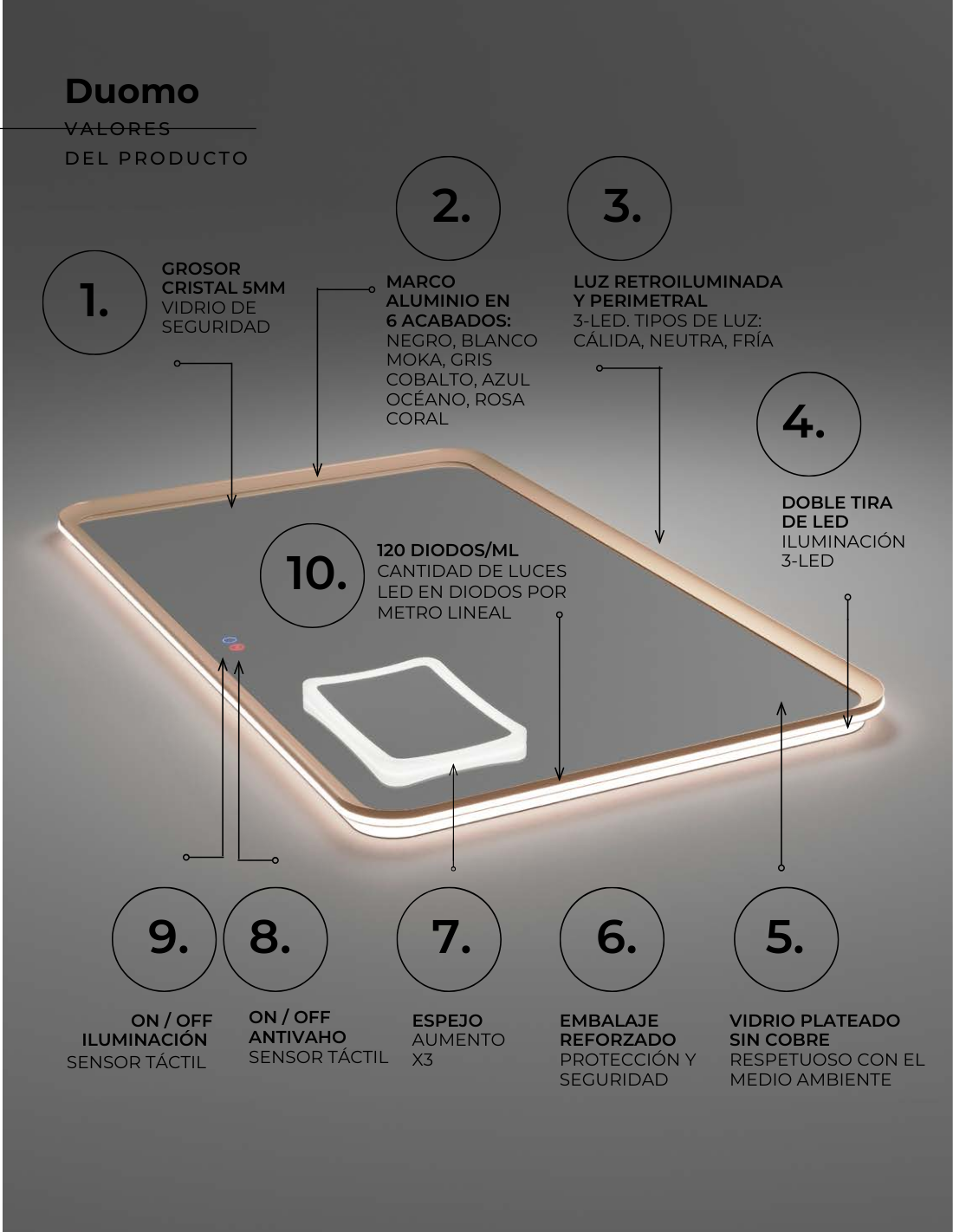 Duomo

VALORES

DEL PRODUCTO

1.

GROSOR CRISTAL 5MM
VIDRIO DE SEGURIDAD

2.

MARCO ALUMINIO EN 6 ACABADOS:
NEGRO, BLANCO MOKA, GRIS COBALTO, AZUL OCÉANO, ROSA CORAL

3.

LUZ RETROILUMINADA Y PERIMETRAL
3-LED. TIPOS DE LUZ: CÁLIDA, NEUTRA, FRÍA

4.

DOBLE TIRA DE LED
ILUMINACIÓN 3-LED

10.

120 DIODOS/ML
CANTIDAD DE LUCES LED EN DIODOS POR METRO LINEAL

9.

ON / OFF ILUMINACIÓN
SENSOR TÁCTIL

8.

ON / OFF ANTIVAHO
SENSOR TÁCTIL

7.

ESPEJO
AUMENTO X3

6.

EMBALAJE REFORZADO
PROTECCIÓN Y SEGURIDAD

5.

VIDRIO PLATEADO SIN COBRE
RESPETUOSO CON EL MEDIO AMBIENTE