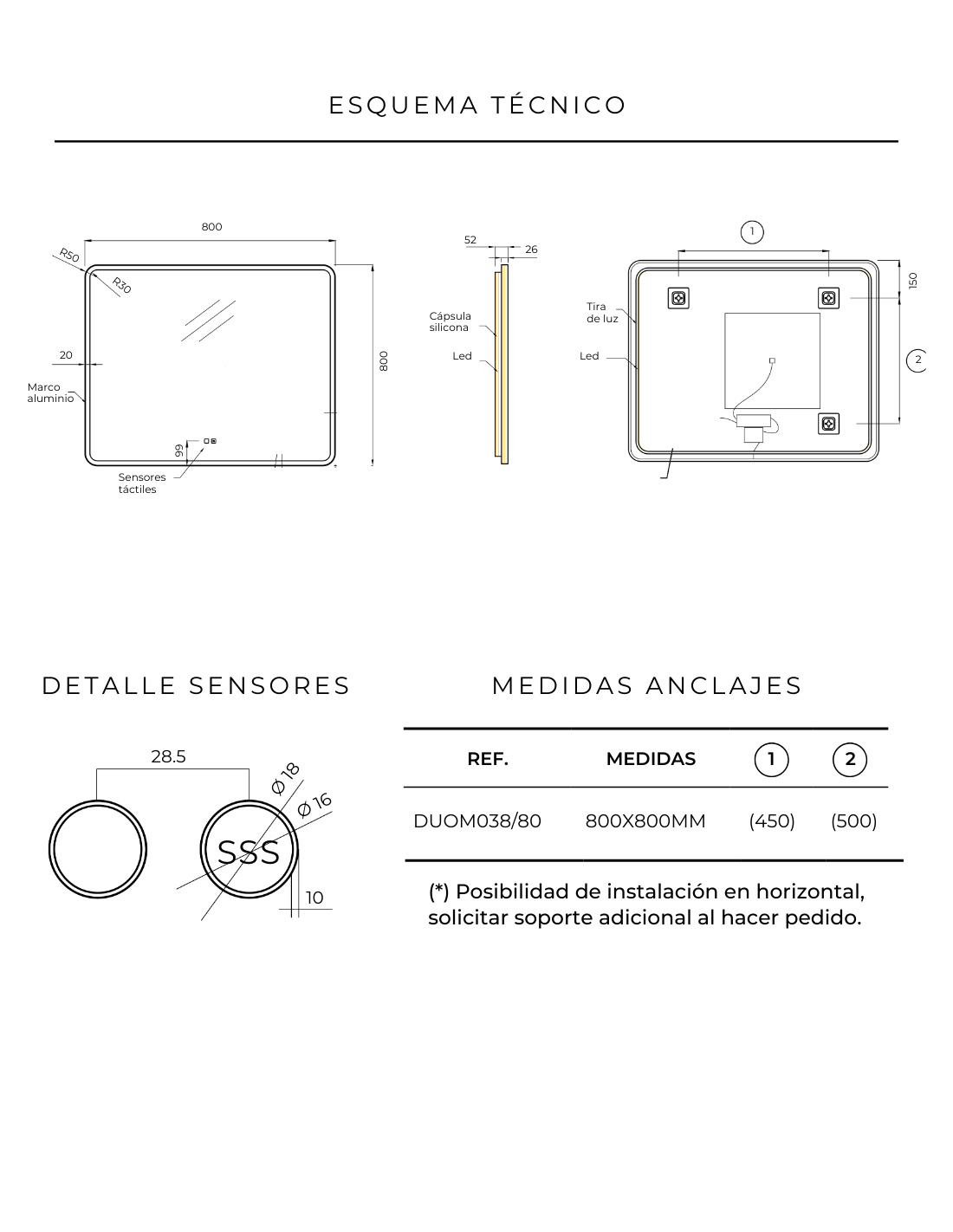 ESQUEMA TÉCNICO

800

R50

R30

20

Marco aluminio

800

99

Sensores táctiles

52

26

Cápsula silicona

Led

1

Tira de luz

Led

150

2

DETALLE SENSORES

28.5

Ø 18

Ø 16

SSS

10

MEDIDAS ANCLAJES

| REF. | MEDIDAS | 1 | 2 |
|---|---|---|---|
| DUOM038/80 | 800X800MM | (450) | (500) |

(*) Posibilidad de instalación en horizontal, solicitar soporte adicional al hacer pedido.