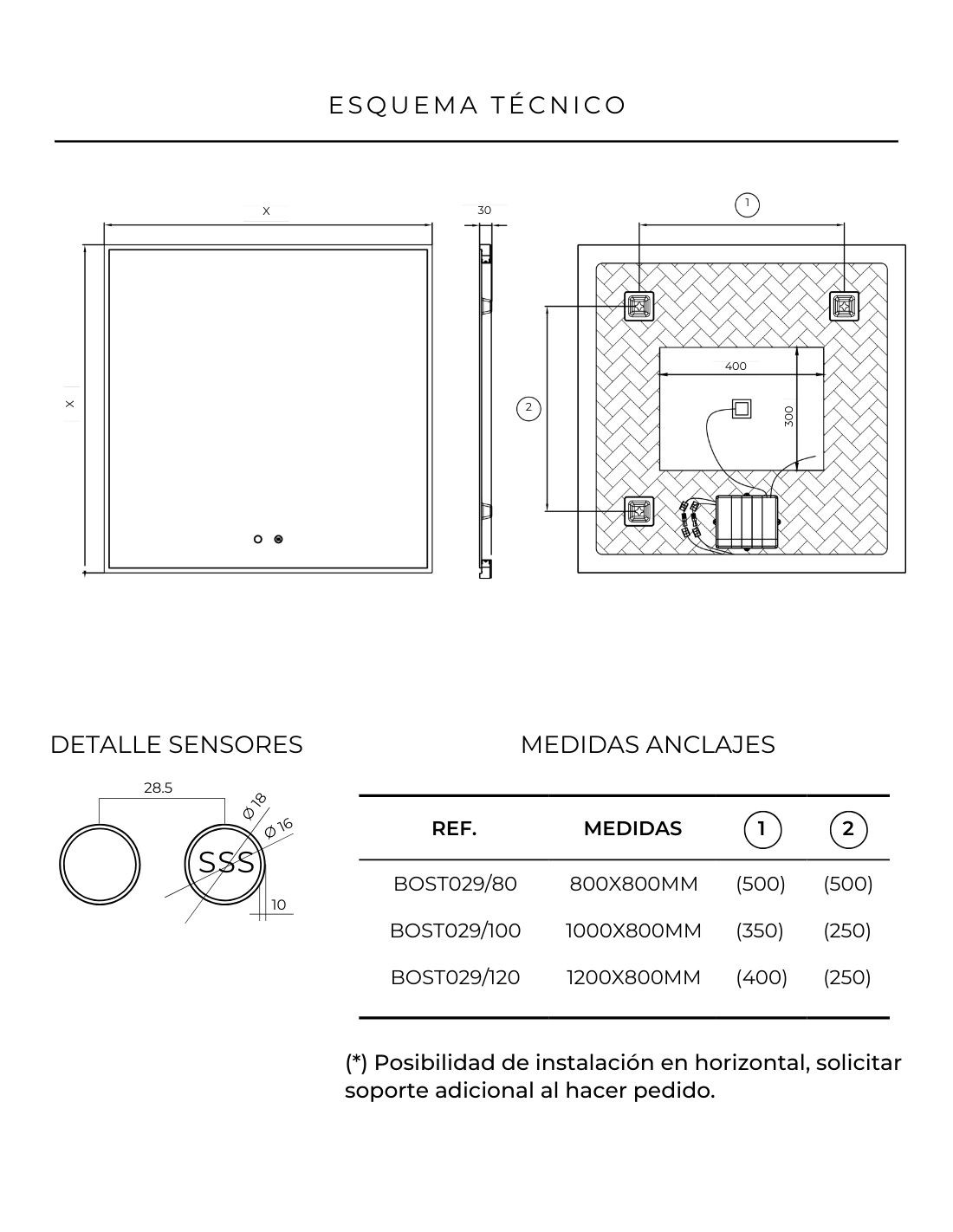 ESQUEMA TÉCNICO

X

X

30

1

2

400

300

DETALLE SENSORES

28.5

Ø 18

Ø 16

SSS

10

MEDIDAS ANCLAJES

| REF. | MEDIDAS | 1 | 2 |
|---|---|---|---|
| BOST029/80 | 800X800MM | (500) | (500) |
| BOST029/100 | 1000X800MM | (350) | (250) |
| BOST029/120 | 1200X800MM | (400) | (250) |

(*) Posibilidad de instalación en horizontal, solicitar soporte adicional al hacer pedido.