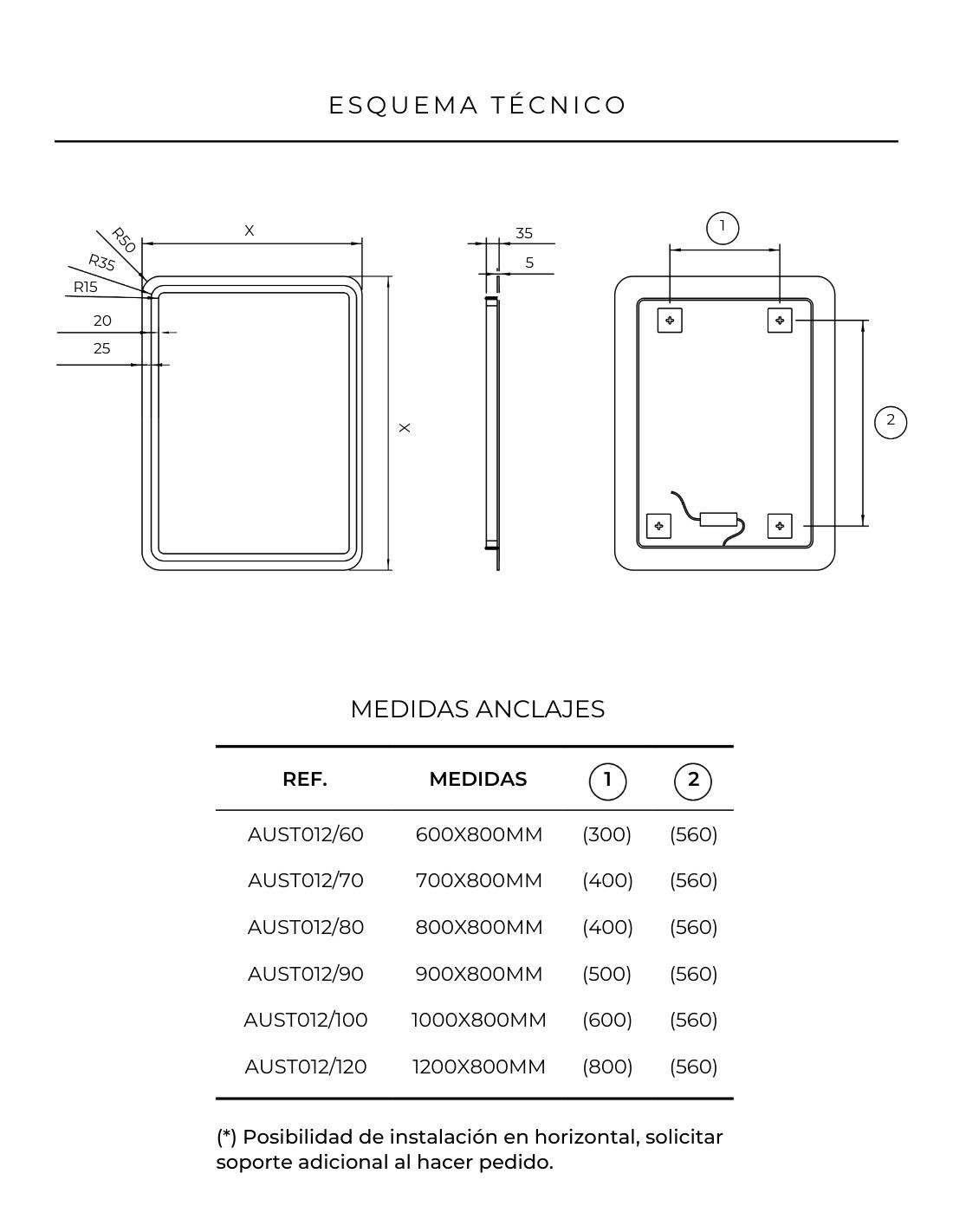 ESQUEMA TÉCNICO

R50
R35
R15
20
25
X
X

35
5

1
2

MEDIDAS ANCLAJES

| REF. | MEDIDAS | 1 | 2 |
|---|---|---|---|
| AUST012/60 | 600X800MM | (300) | (560) |
| AUST012/70 | 700X800MM | (400) | (560) |
| AUST012/80 | 800X800MM | (400) | (560) |
| AUST012/90 | 900X800MM | (500) | (560) |
| AUST012/100 | 1000X800MM | (600) | (560) |
| AUST012/120 | 1200X800MM | (800) | (560) |

(*) Posibilidad de instalación en horizontal, solicitar soporte adicional al hacer pedido.