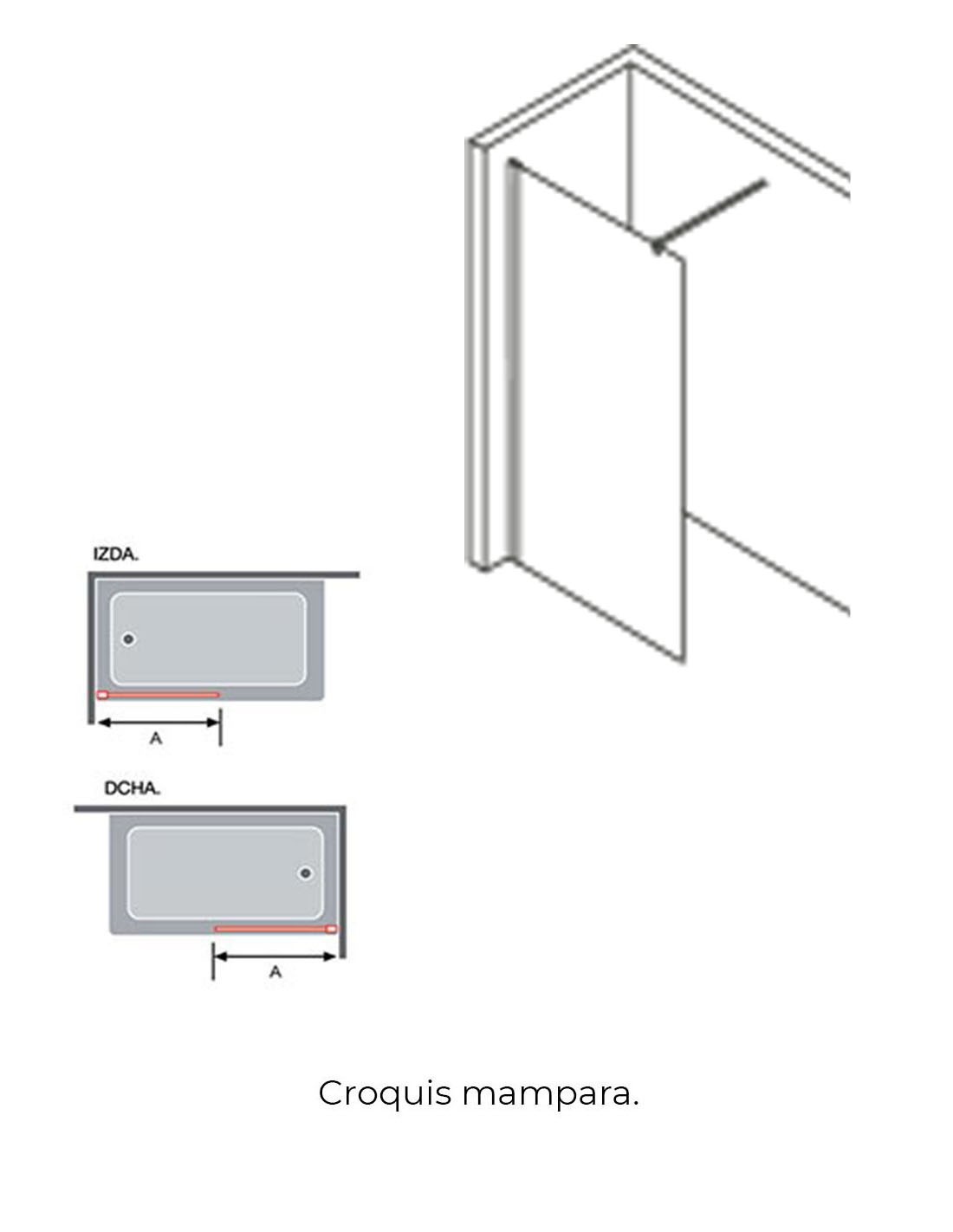 IZDA.

A

DCHA.

A

Croquis mampara.