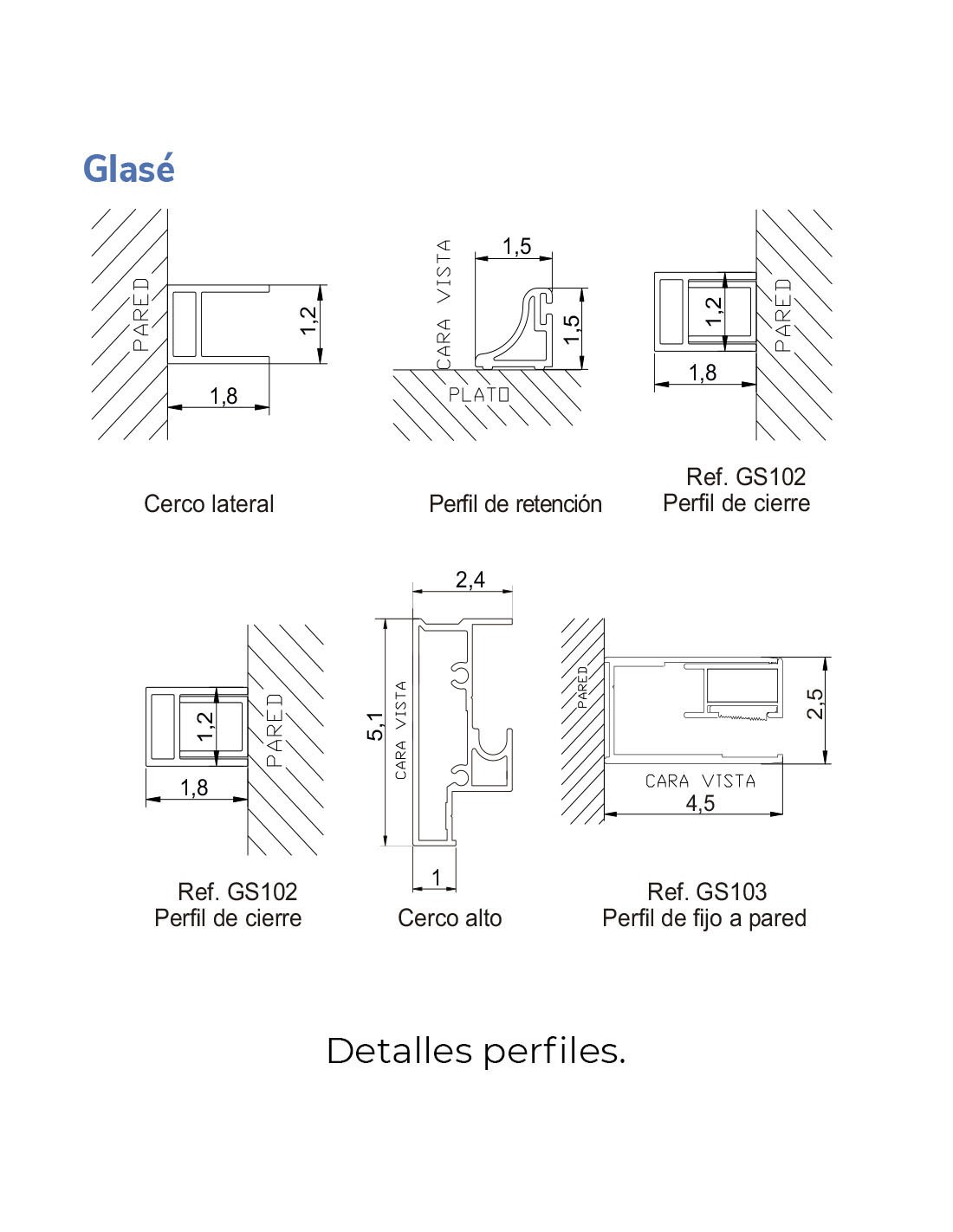 Glasé

PARED
1,2
1,8

Cerco lateral

CARA VISTA
1,5
1,5
PLATO

Perfil de retención

1,2
PARED
1,8

Ref. GS102
Perfil de cierre

1,2
PARED
1,8

Ref. GS102
Perfil de cierre

2,4
5,1
CARA VISTA
1

Cerco alto

PARED
2,5
CARA VISTA
4,5

Ref. GS103
Perfil de fijo a pared

Detalles perfiles.