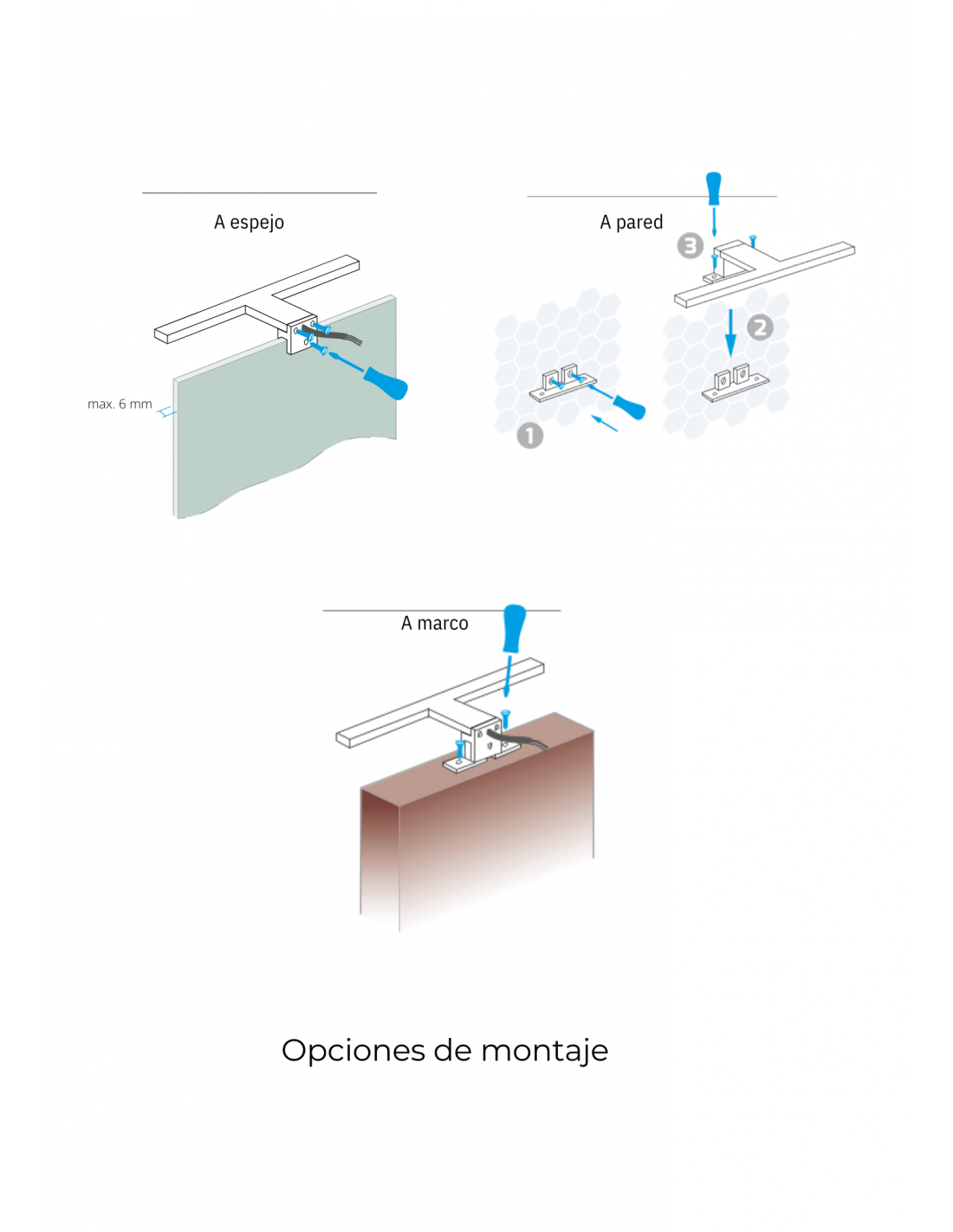 A espejo

max. 6 mm

A pared

3

2

1

A marco

Opciones de montaje