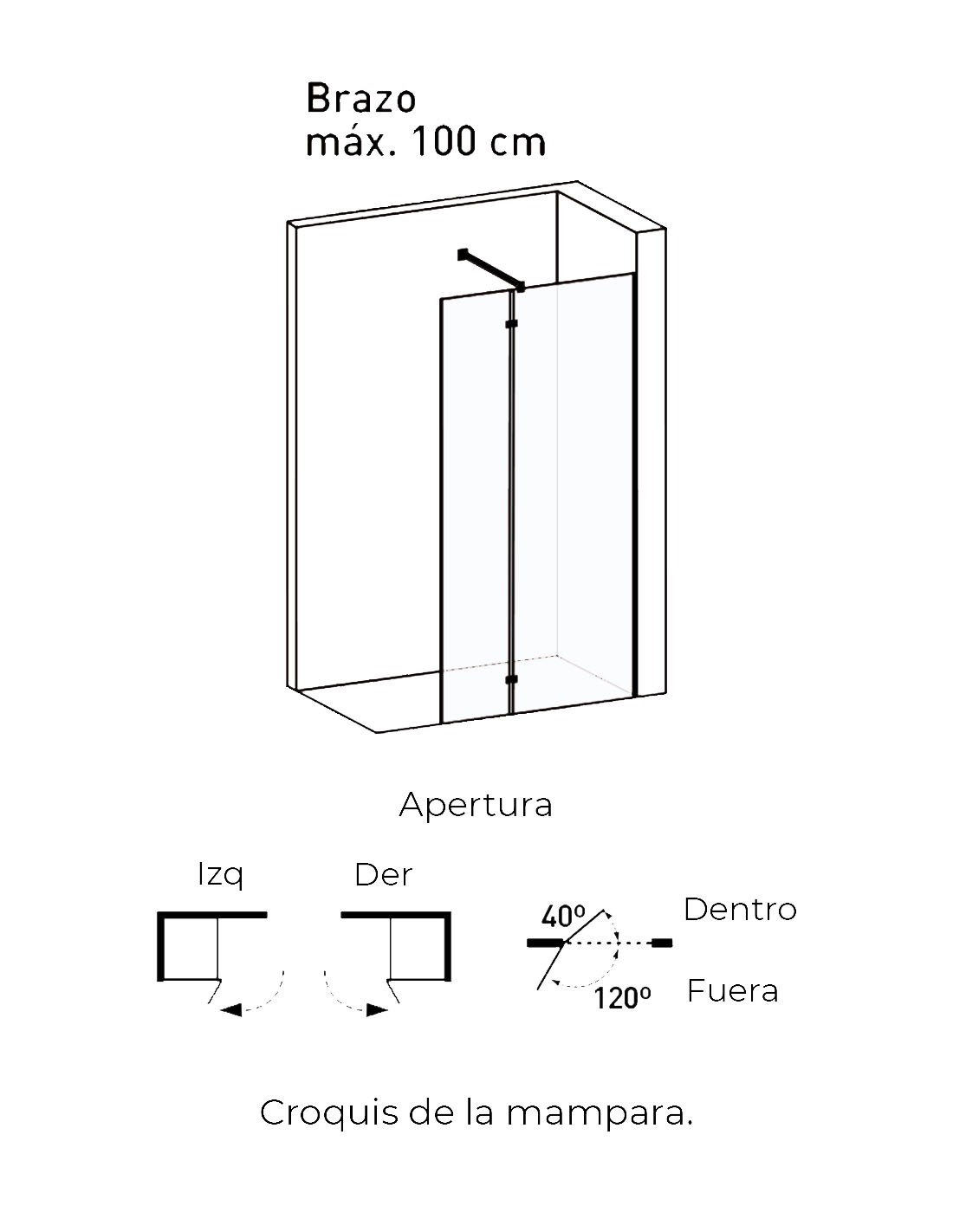 Brazo
máx. 100 cm

Apertura

Izq

Der

40º

Dentro

120º

Fuera

Croquis de la mampara.