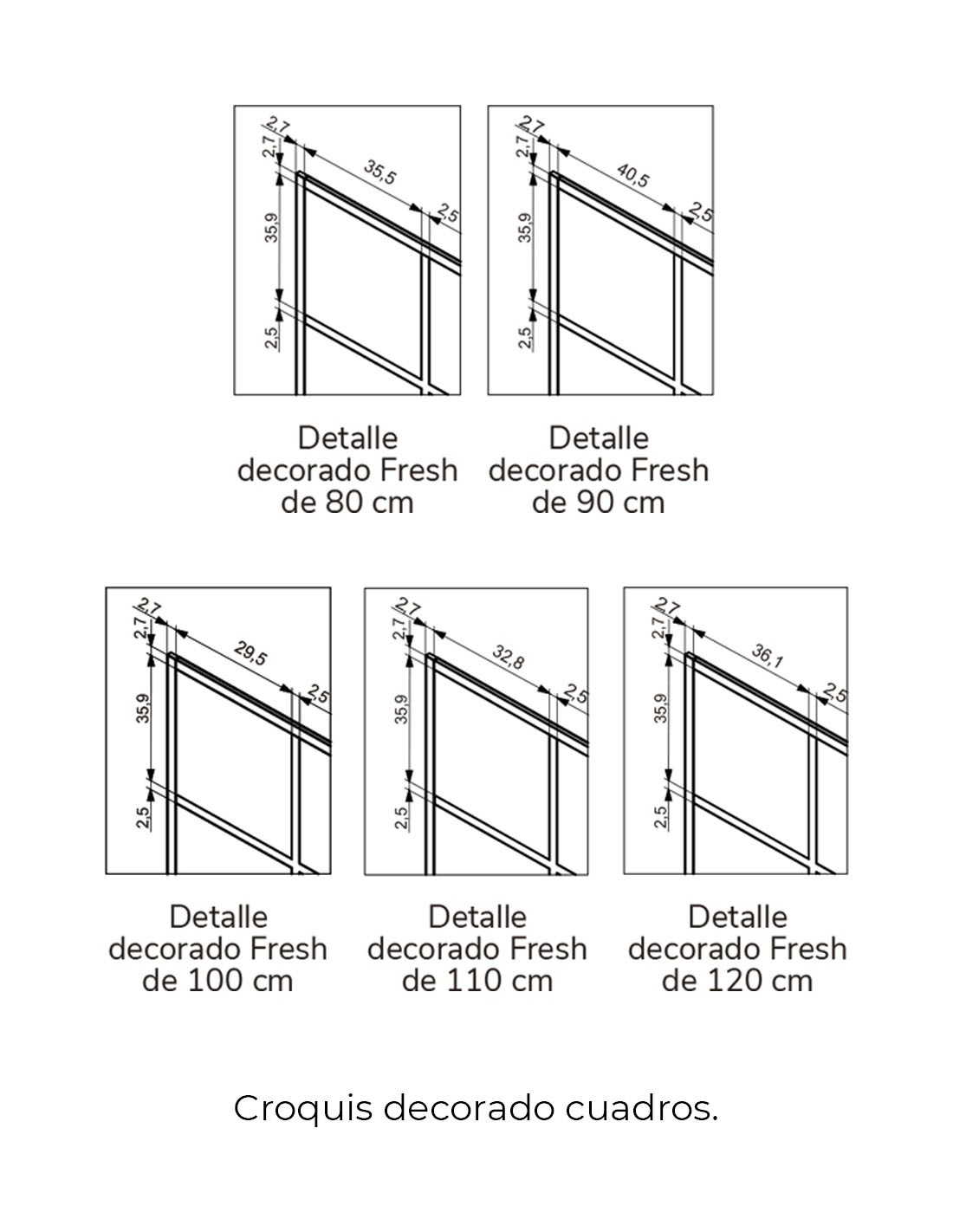 2,7
2,7
35,5
2,5
35,9
2,5

Detalle decorado Fresh de 80 cm

2,7
2,7
40,5
2,5
35,9
2,5

Detalle decorado Fresh de 90 cm

2,7
2,7
29,5
2,5
35,9
2,5

Detalle decorado Fresh de 100 cm

2,7
2,7
32,8
2,5
35,9
2,5

Detalle decorado Fresh de 110 cm

2,7
2,7
36,1
2,5
35,9
2,5

Detalle decorado Fresh de 120 cm

Croquis decorado cuadros.